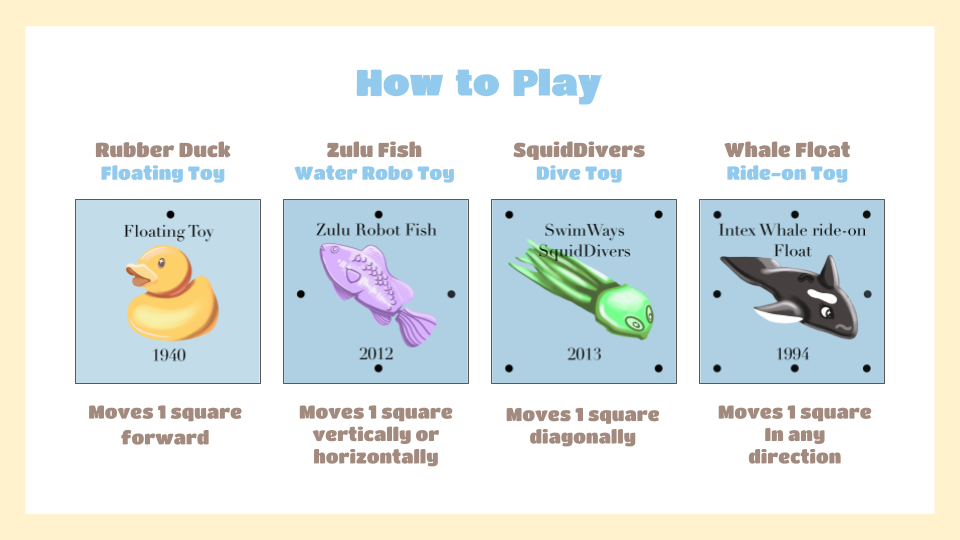 How to Play

Rubber Duck
Floating Toy

Floating Toy

1940

Moves 1 square forward

Zulu Fish
Water Robo Toy

Zulu Robot Fish

2012

Moves 1 square vertically or horizontally

SquidDivers
Dive Toy

SwimWays SquidDivers

2013

Moves 1 square diagonally

Whale Float
Ride-on Toy

Intex Whale ride-on Float

1994

Moves 1 square In any direction